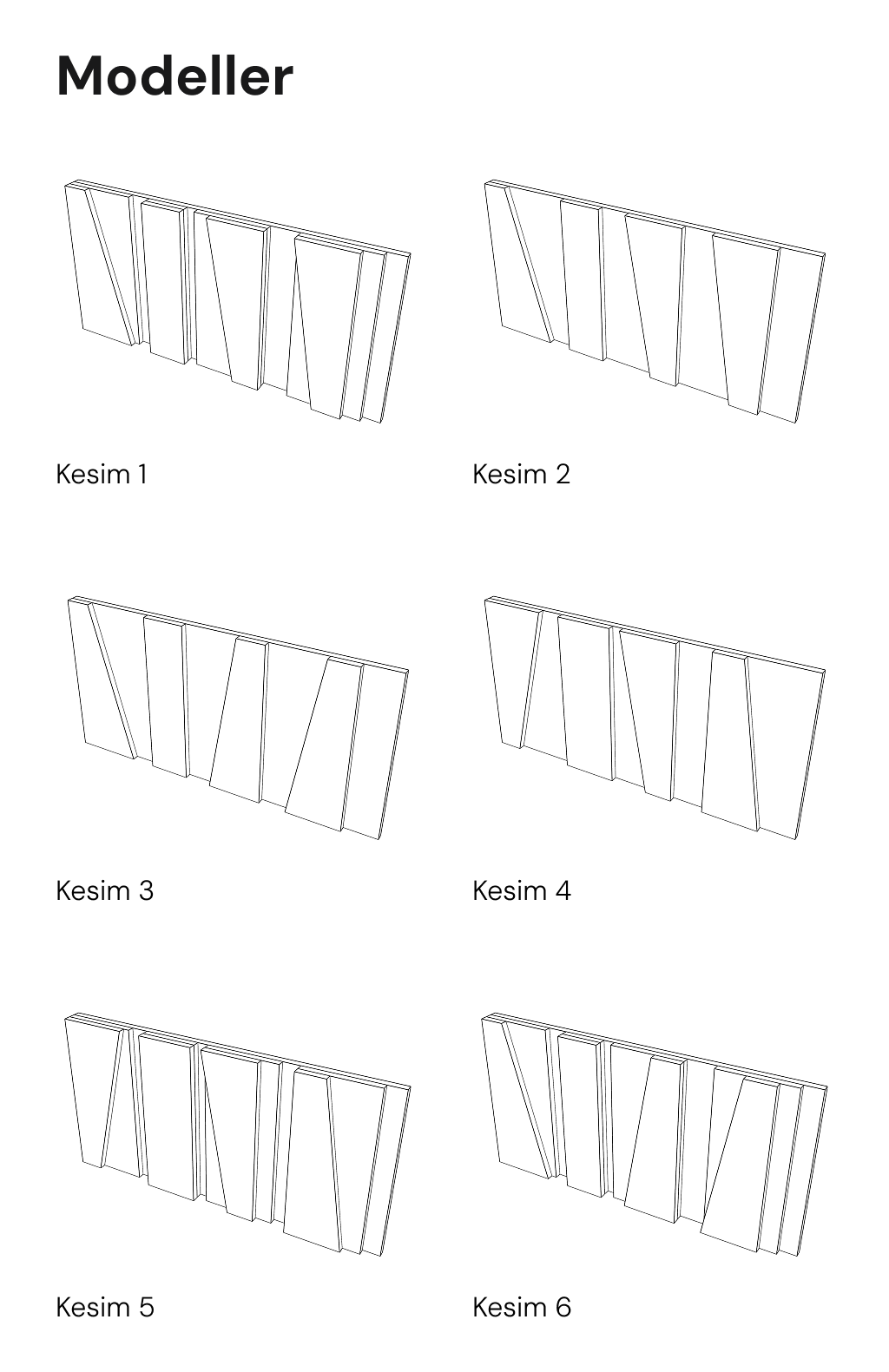 Modeller

Kesim 1

Kesim 2

Kesim 3

Kesim 4

Kesim 5

Kesim 6