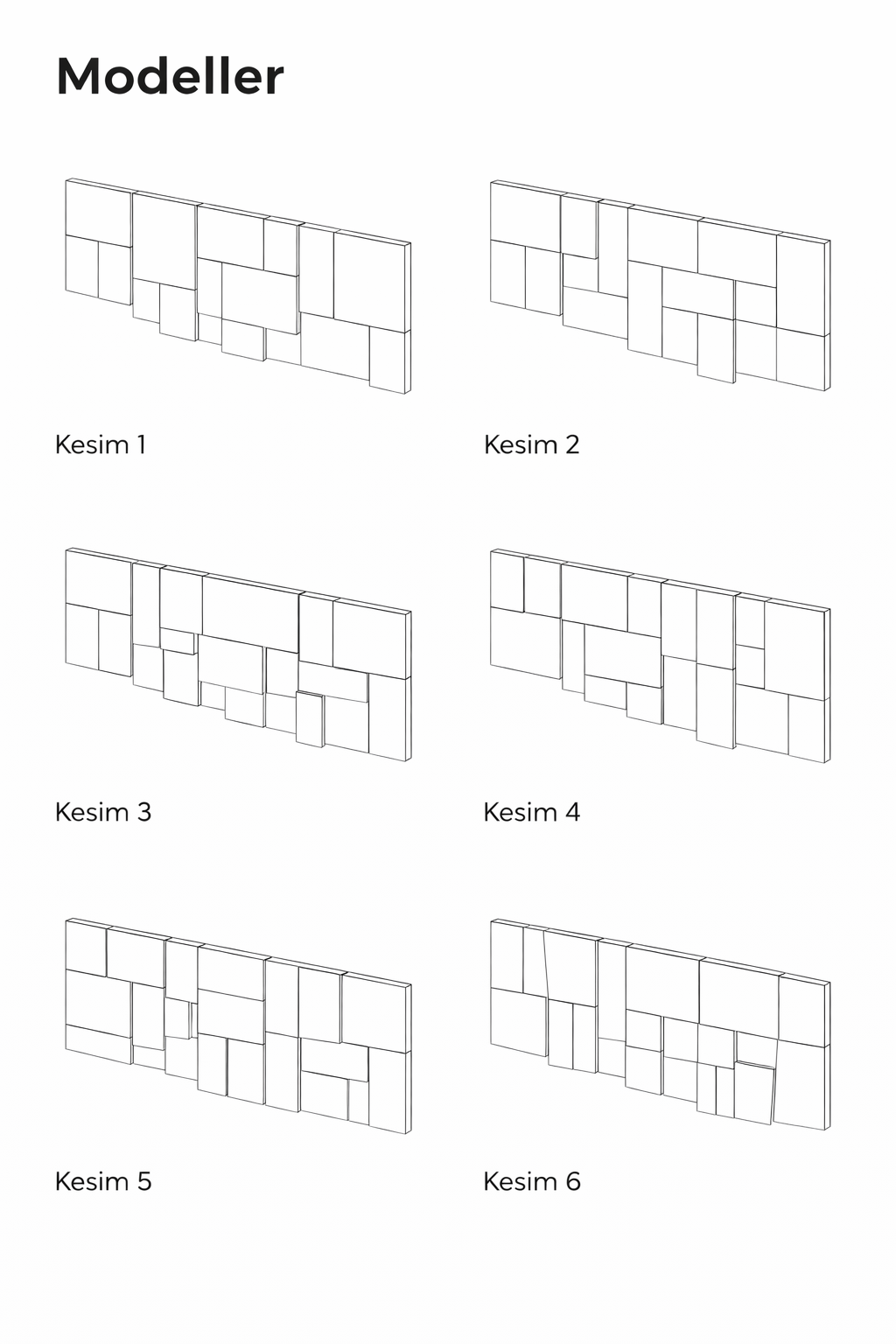 Modeller

Kesim 1

Kesim 2

Kesim 3

Kesim 4

Kesim 5

Kesim 6